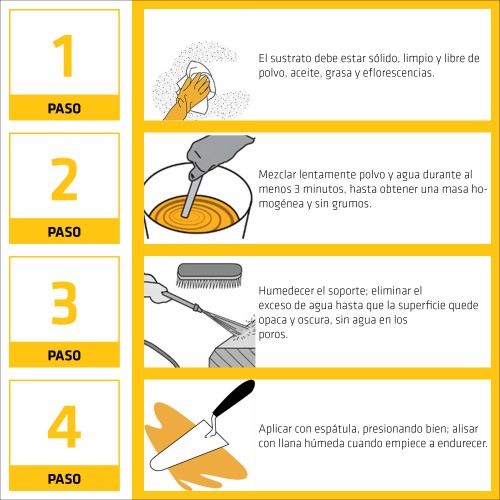 1

PASO

El sustrato debe estar sólido, limpio y libre de polvo, aceite, grasa y eflorescencias.

2

PASO

Mezclar lentamente polvo y agua durante al menos 3 minutos, hasta obtener una masa homogénea y sin grumos.

3

PASO

Humedecer el soporte; eliminar el exceso de agua hasta que la superficie quede opaca y oscura, sin agua en los poros.

4

PASO

Aplicar con espátula, presionando bien; alisar con llana húmeda cuando empiece a endurecer.